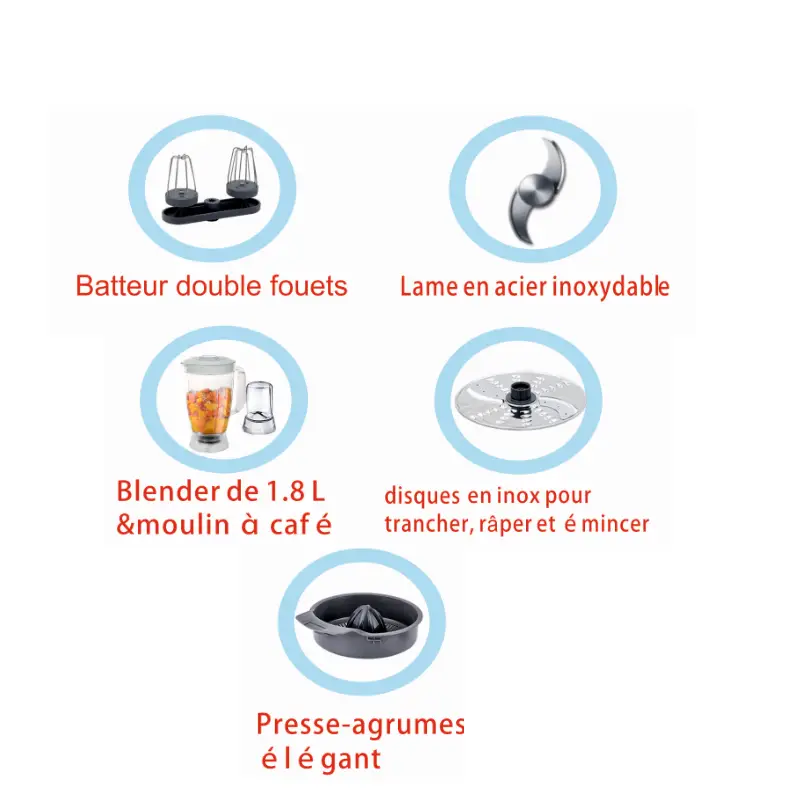 Batteur double fouets

Lame en acier inoxydable

Blender de 1.8 L
&moulin à caf é

disques en inox pour
trancher, râper et é mincer

Presse-agrumes
é l é gant